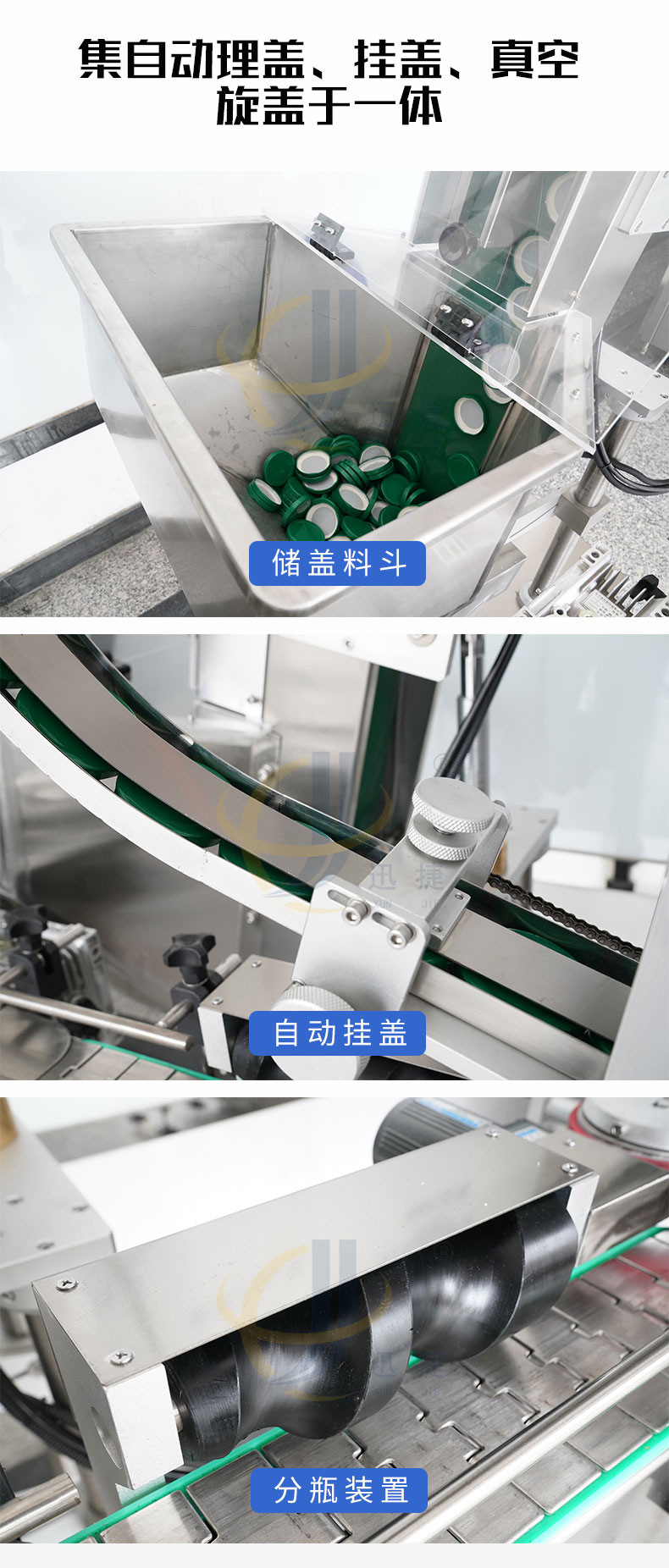 集自动理盖、挂盖、真空旋盖于一体

储盖料斗

迅捷
XUN JIE

自动挂盖

分瓶装置